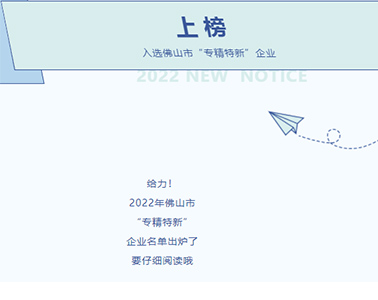 上榜

入选佛山市“专精特新”企业

2022 NEW NOTICE

给力！

2022年佛山市

“专精特新”

企业名单出炉了

要仔细阅读哦